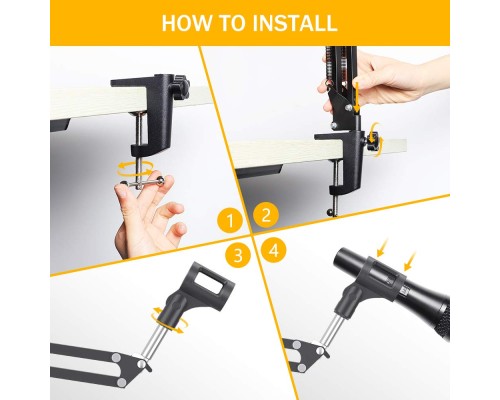 HOW TO INSTALL

1

2

3

4